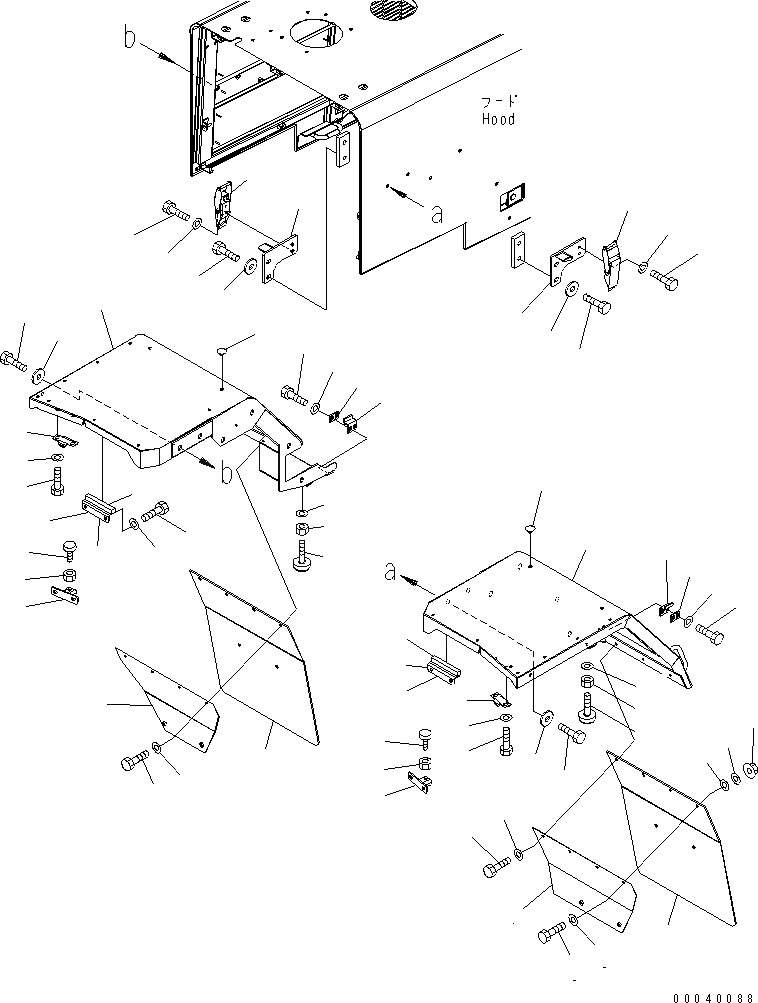 b

フード
Hood

a

b

a

00040088