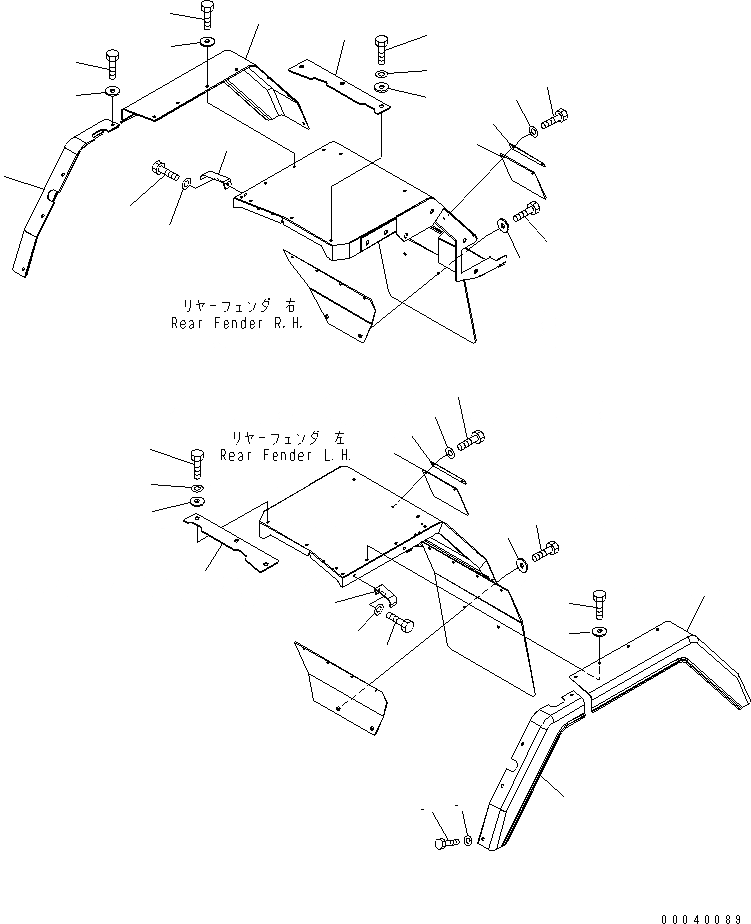 リヤーフェンダ 右
Rear Fender R.H.

リヤーフェンダ 左
Rear Fender L.H.

00040089