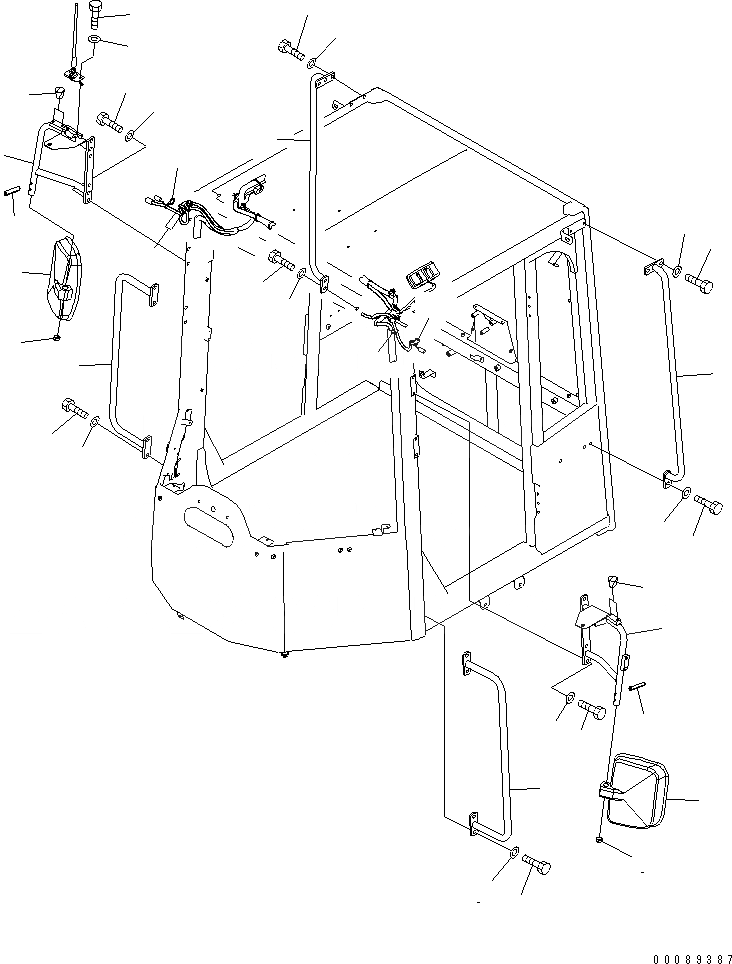 00089387