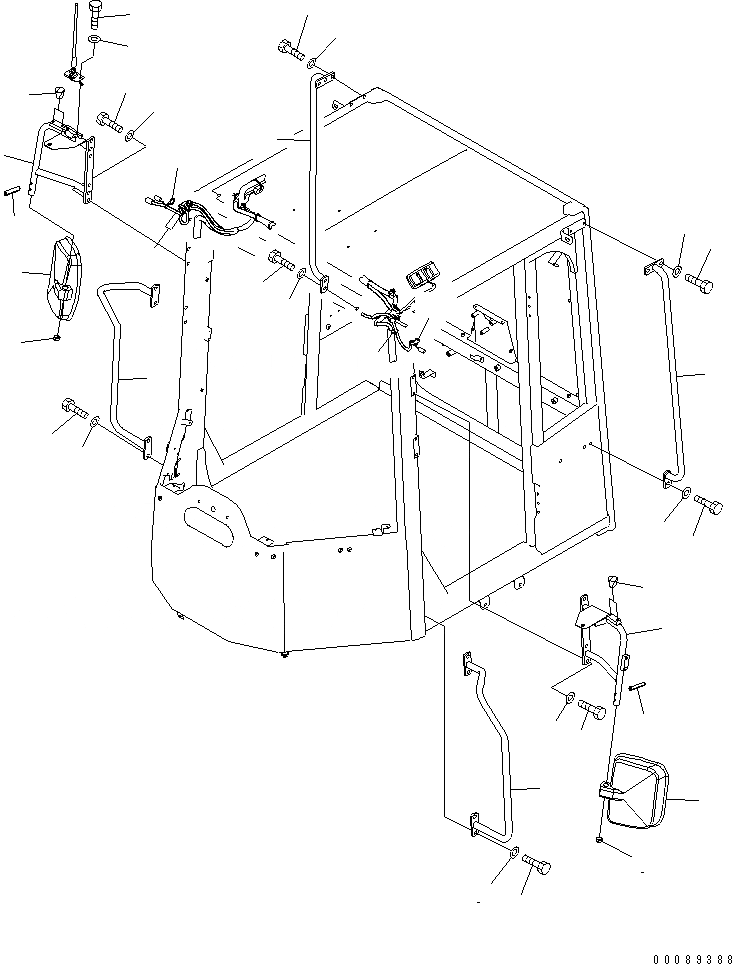 00089388