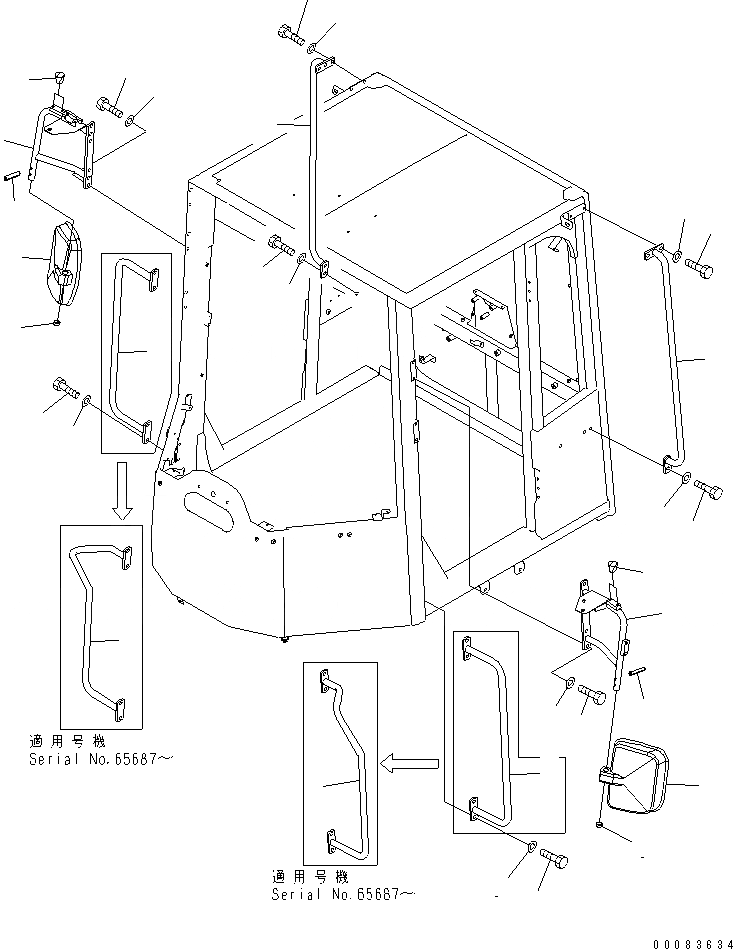 適用号機
Serial No.65687～

適用号機
Serial No.65687～

00083634