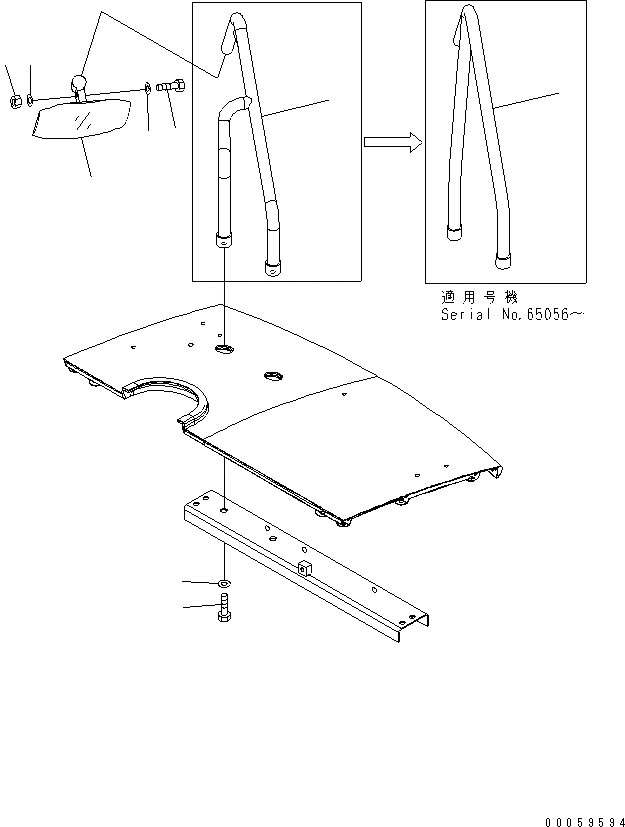 適用号機
Serial No.65056～

00059594