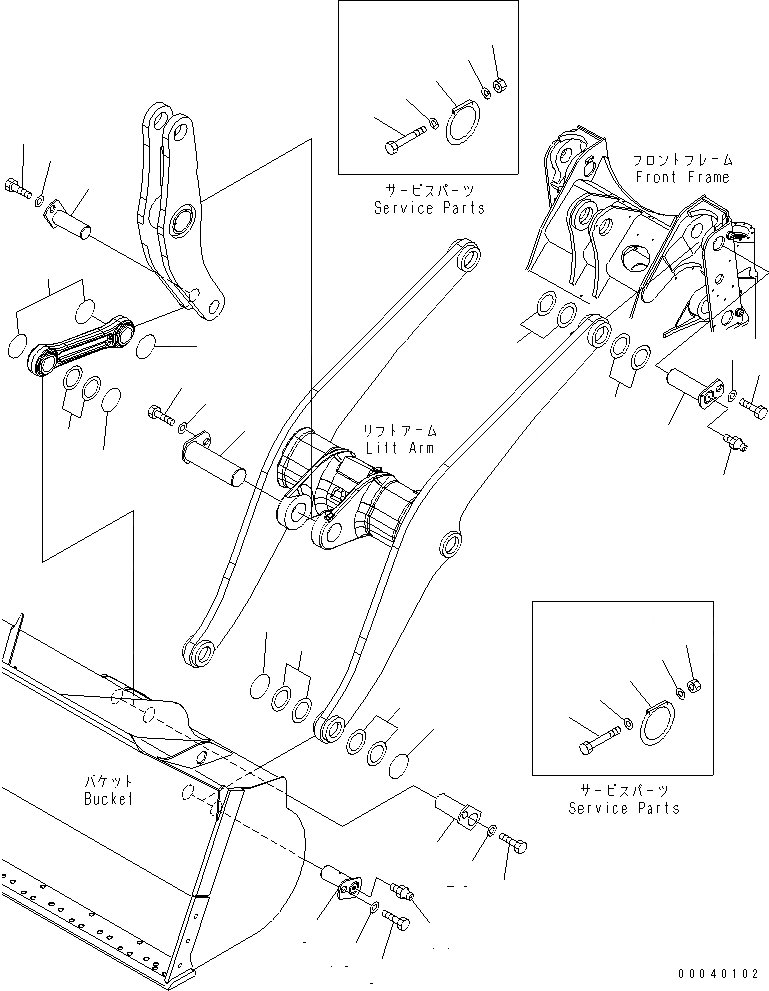 サービスパーツ
Service Parts

フロントフレーム
Front Frame

リフトアーム
Lift Arm

サービスパーツ
Service Parts

バケット
Bucket

00040102