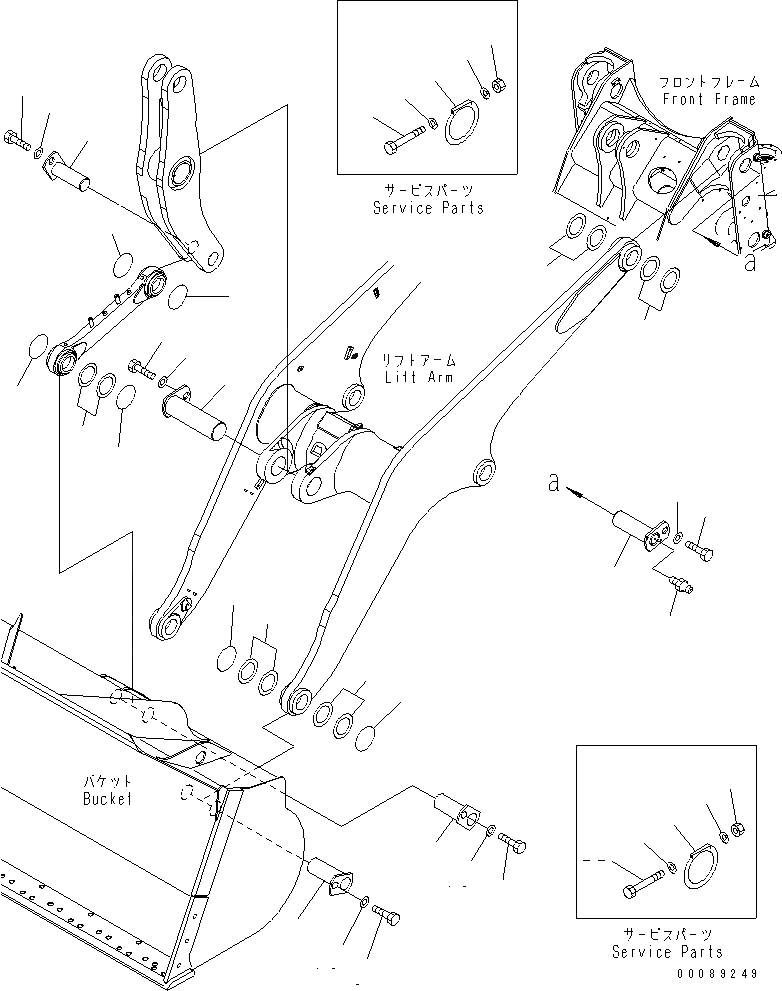 サービスパーツ
Service Parts

フロントフレーム
Front Frame

a

リフトアーム
Lift Arm

a

バケット
Bucket

サービスパーツ
Service Parts

00089249