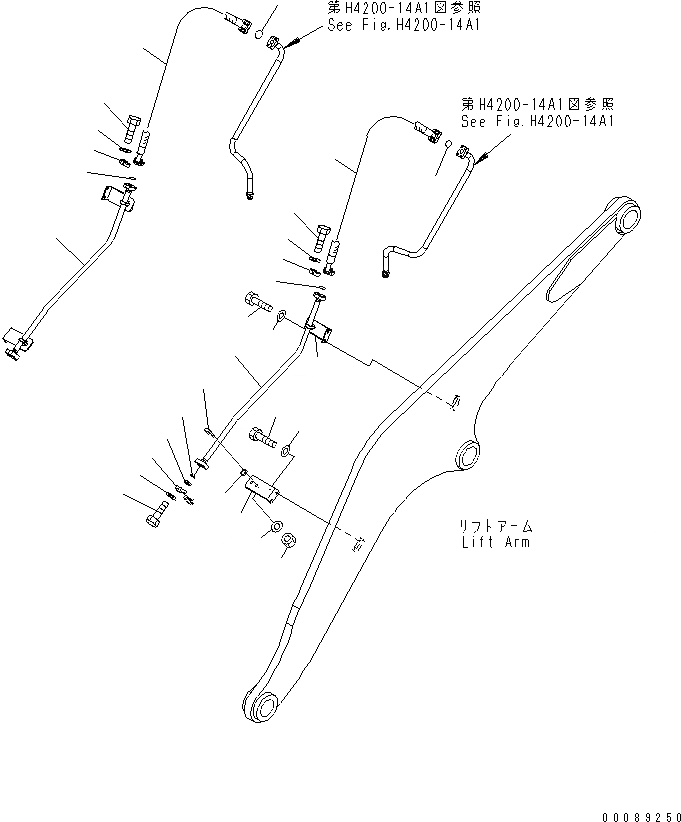 第H4200-14A1図参照
See Fig.H4200-14A1

第H4200-14A1図参照
See Fig.H4200-14A1

リフトアーム
Lift Arm

00089250