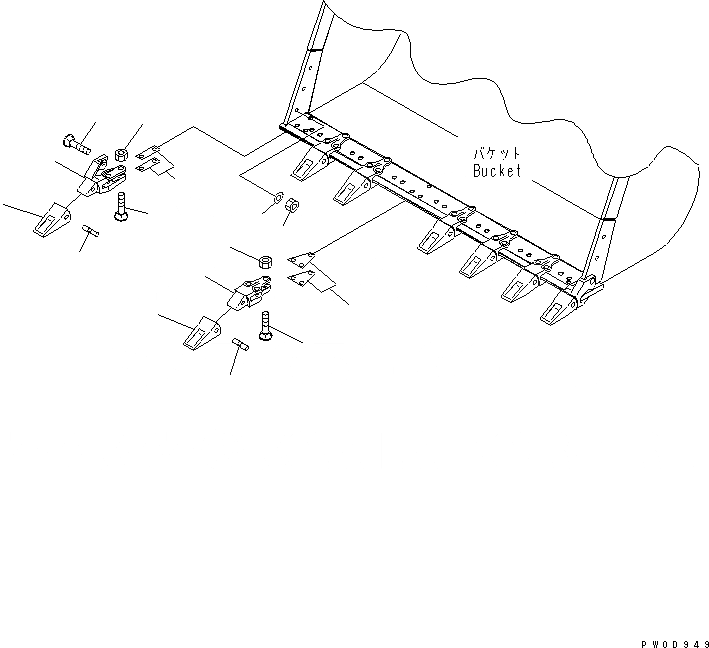 バケット
Bucket

PW0D949