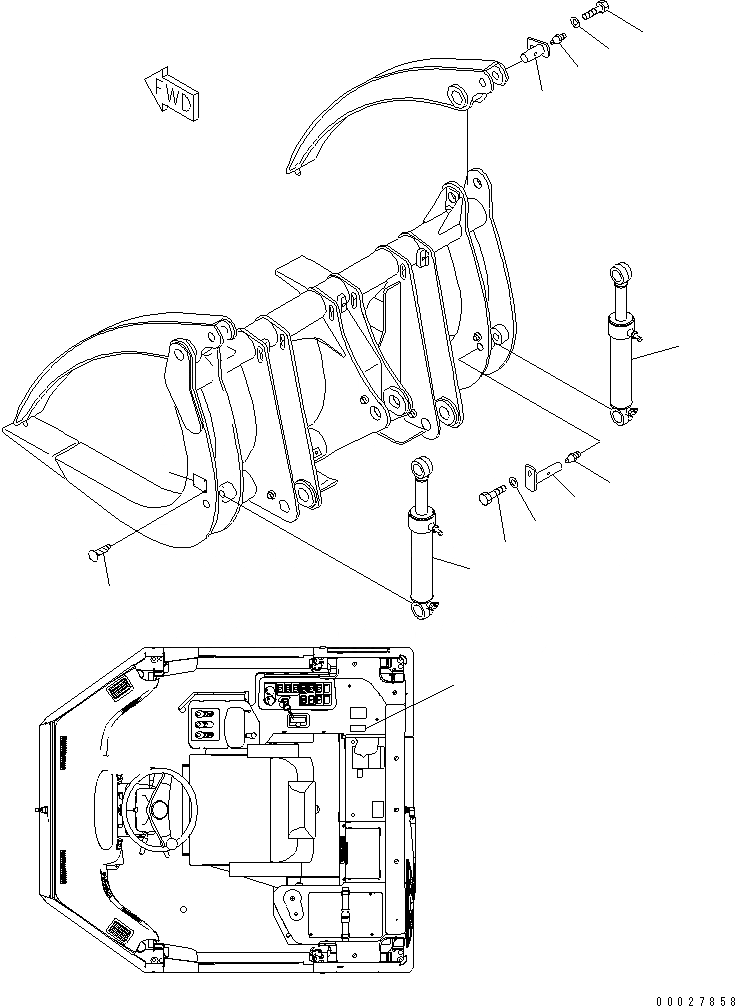 FWD

00027858