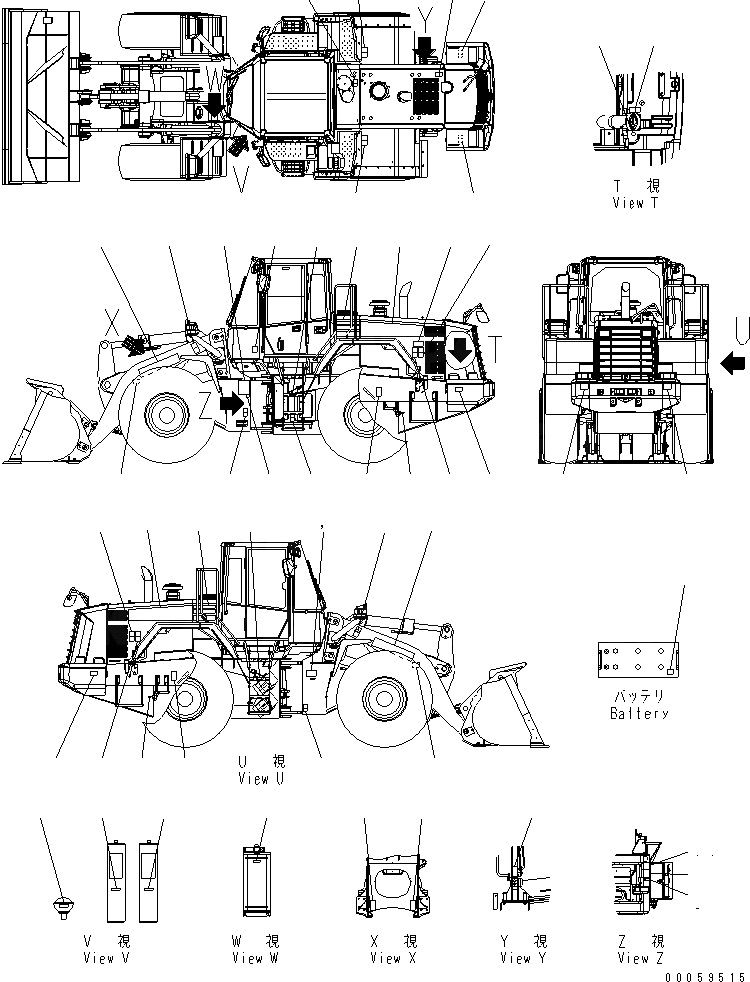 Y
V
T 視
View T
X
Z
T
U
U 視
View U
バッテリ
Battery
V 視
View V
W 視
View W
X 視
View X
Y 視
View Y
Z 視
View Z
00059515