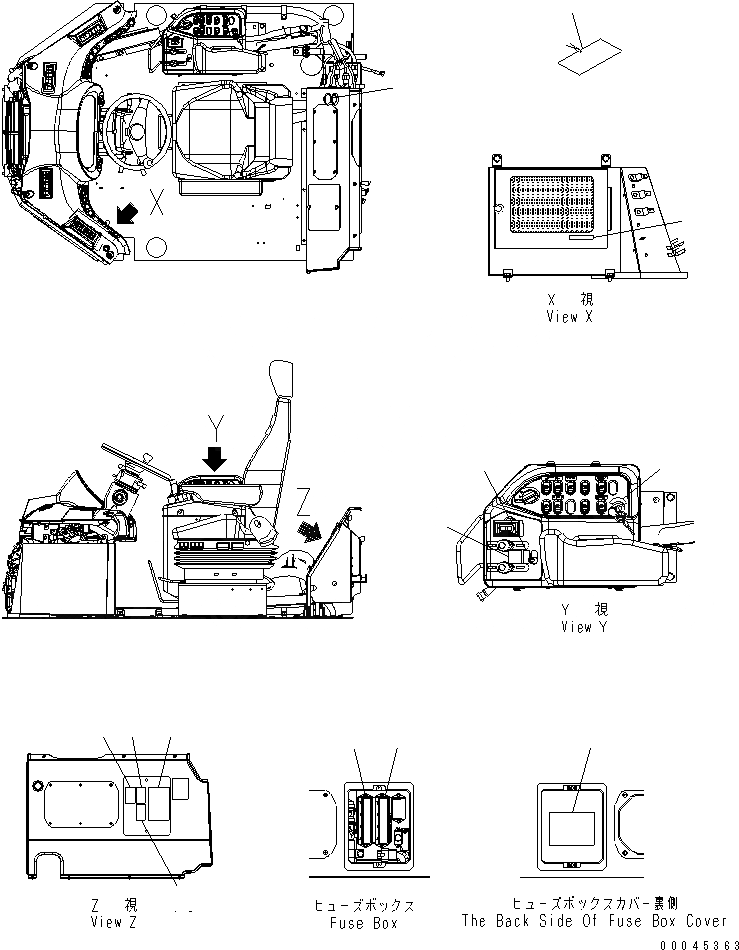 X

X 視
View X

Y

Z

Y 視
View Y

Z 視
View Z

ヒューズボックス
Fuse Box

ヒューズボックスカバー裏側
The Back Side Of Fuse Box Cover

00045363