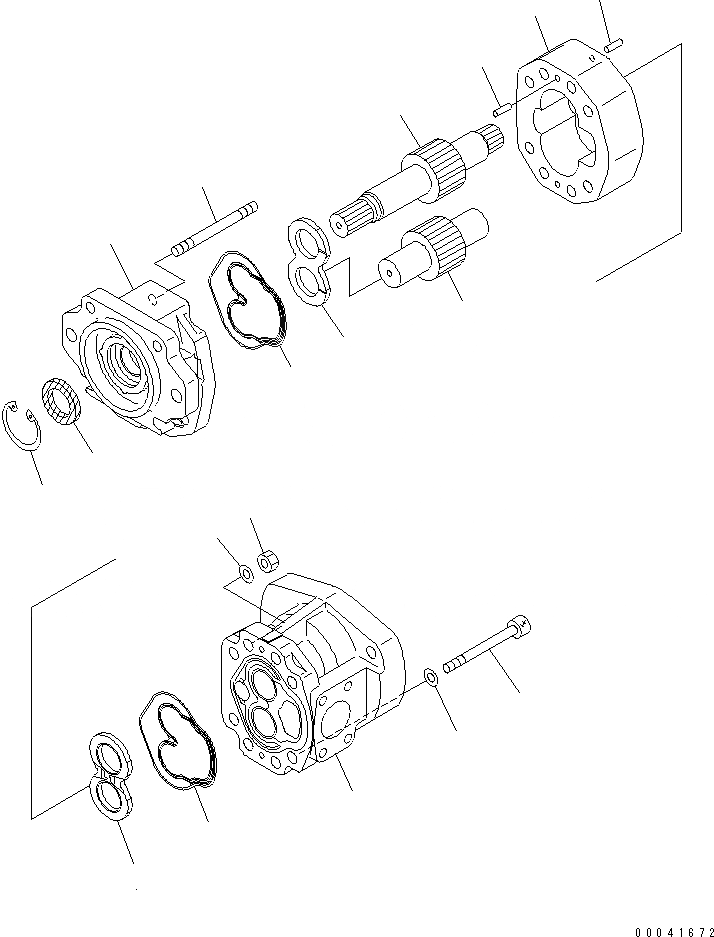 00041672