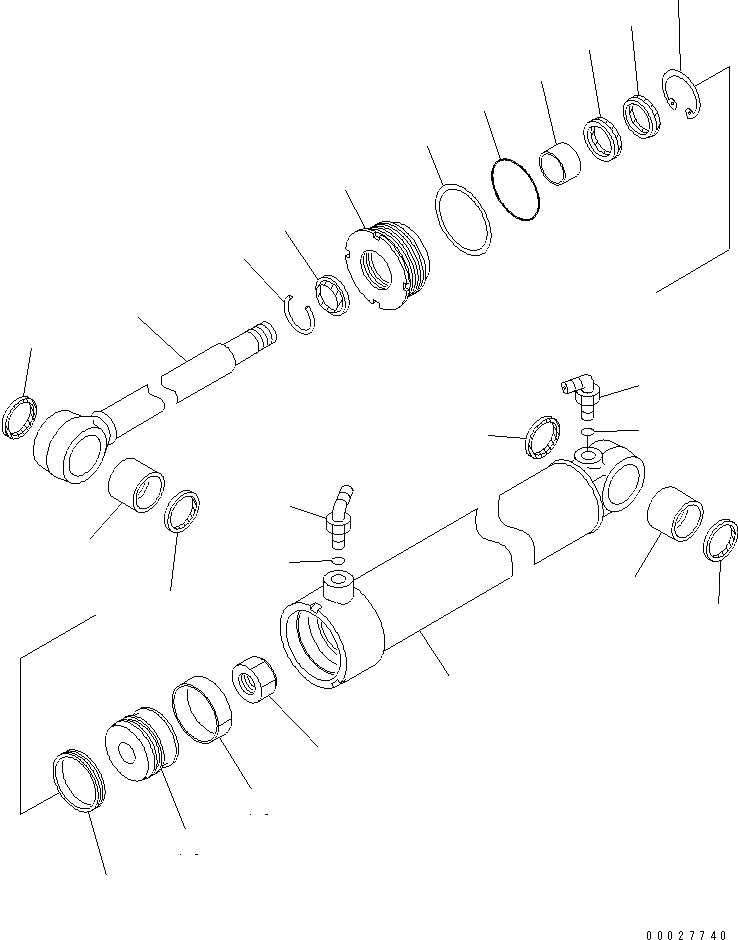 00027740