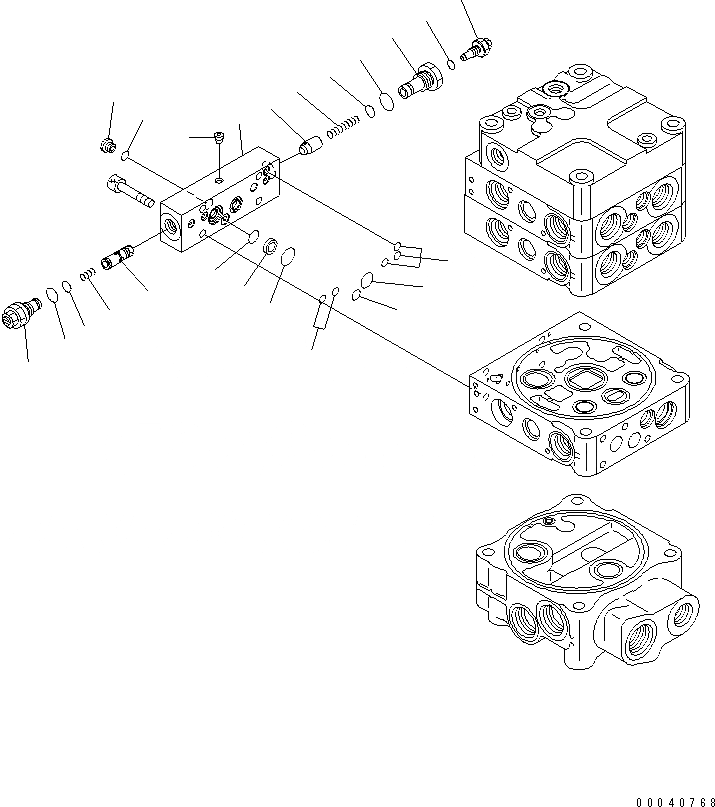 00040768