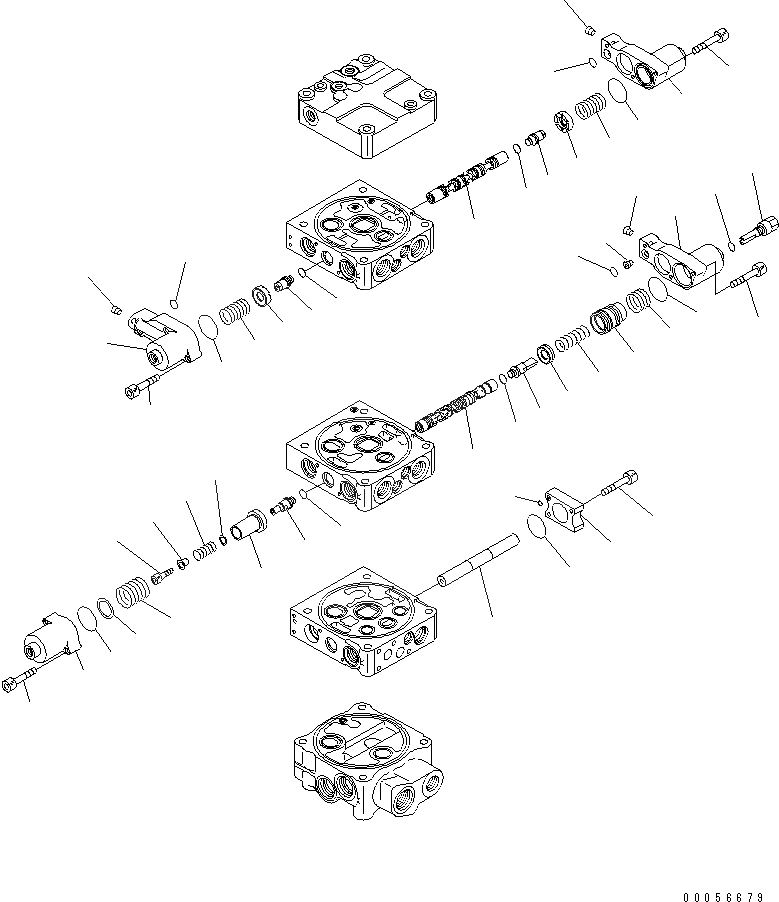 00056679