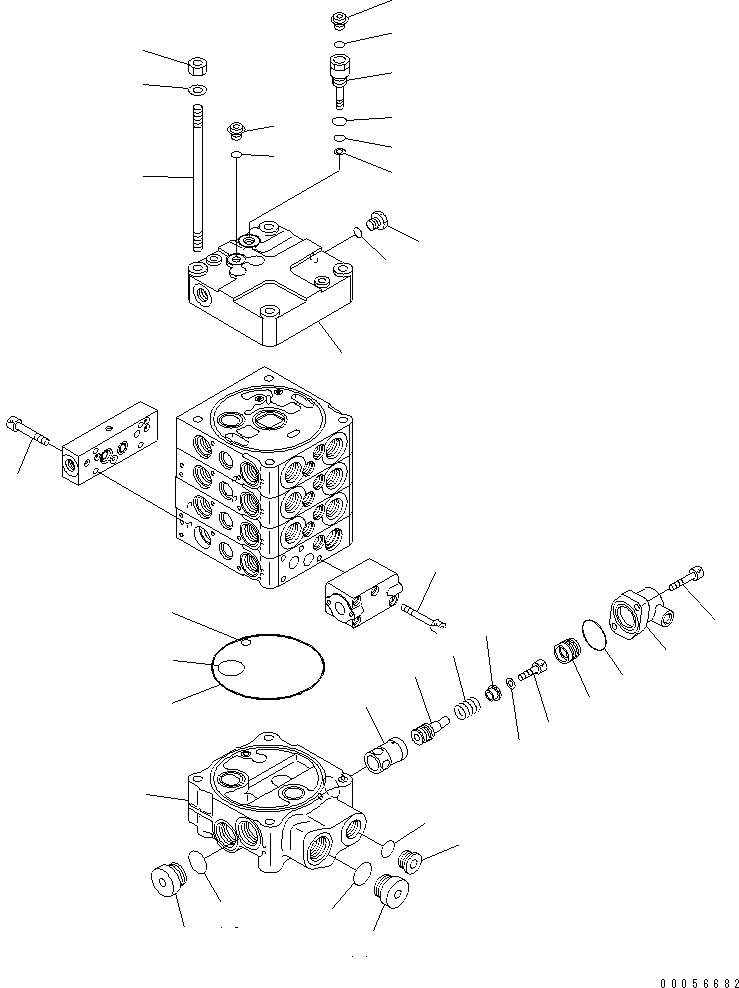 00056682