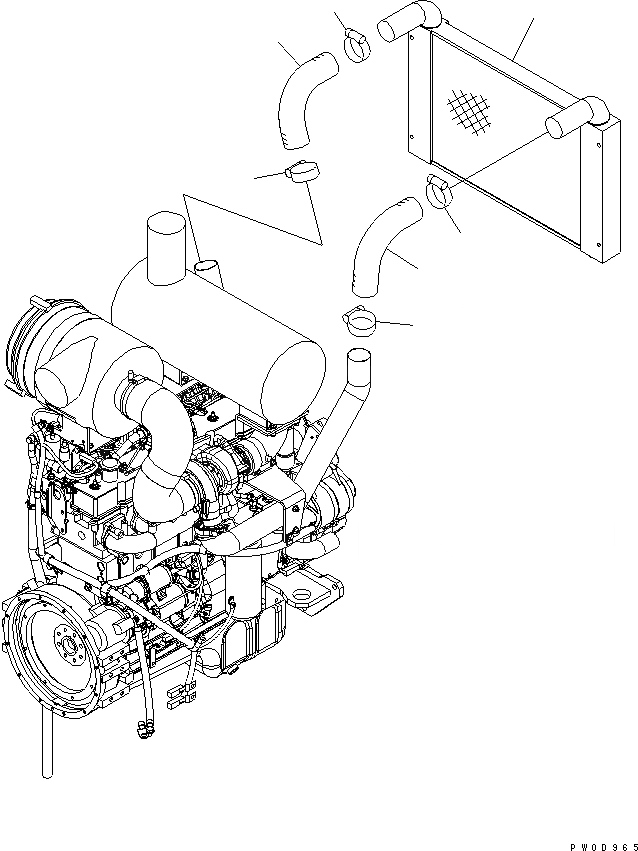 PW0D965