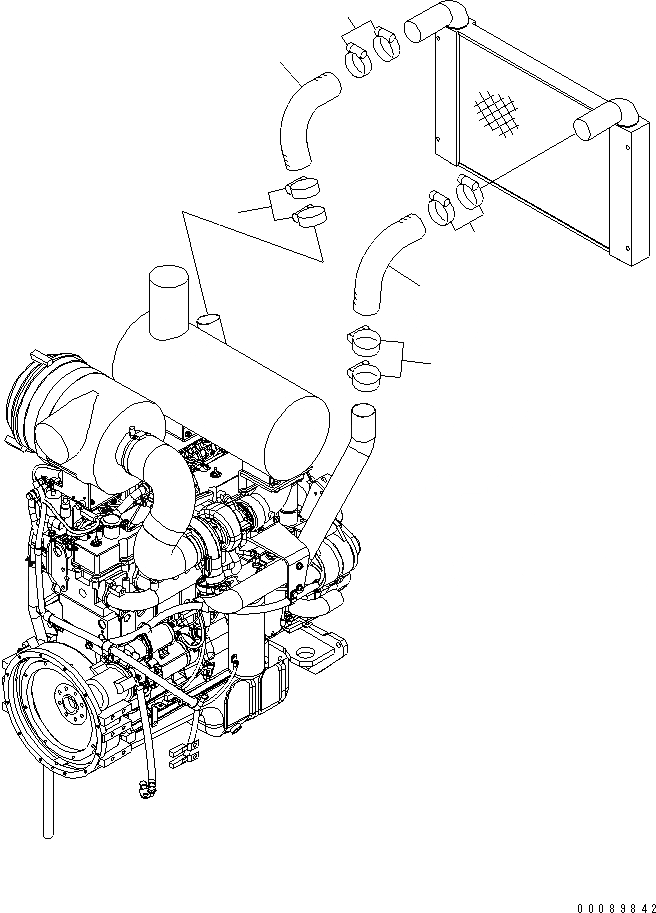 00089842