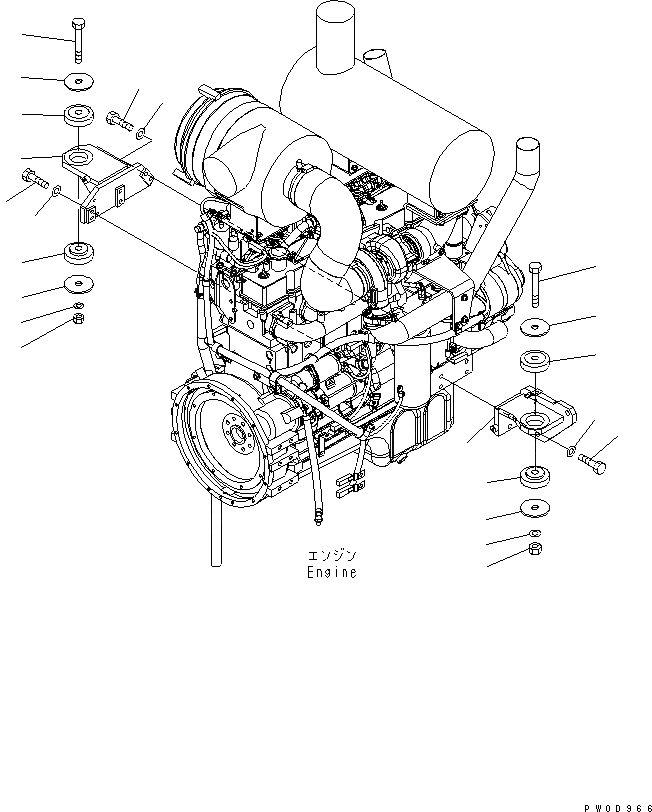 エンジン
Engine

PW0D966