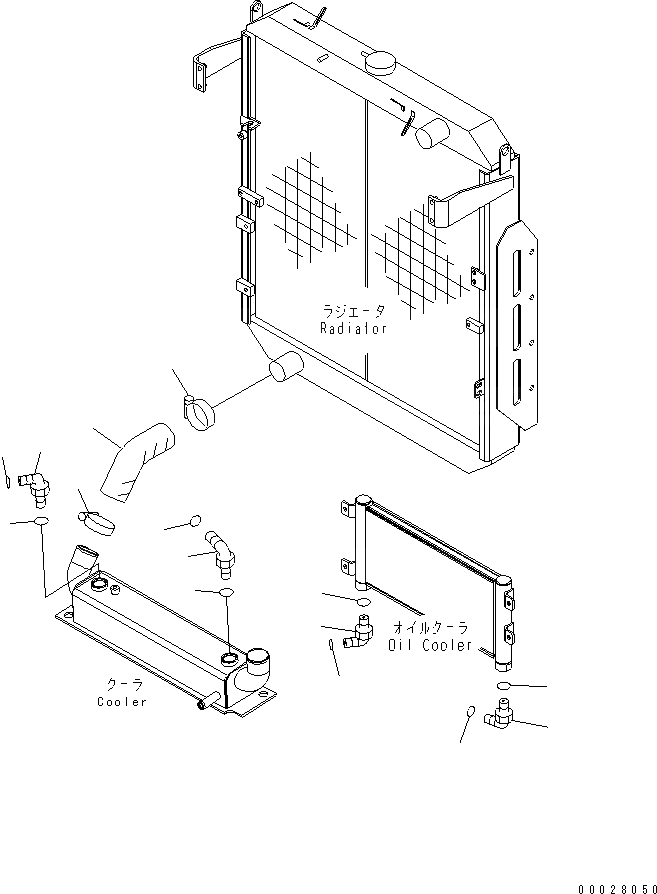 ラジエータ
Radiator

オイルクーラ
Oil Cooler

クーラ
Cooler

00028050