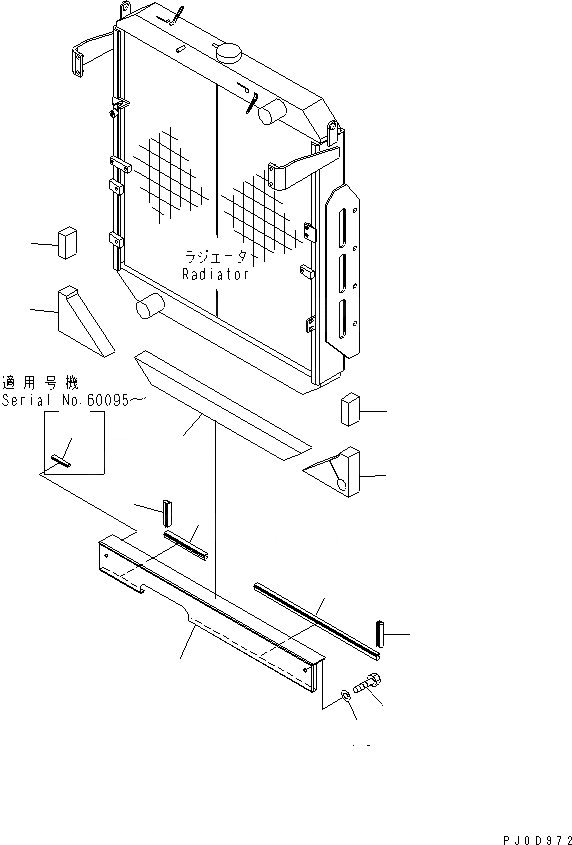 ラジエータ
Radiator

適用号機
Serial No.60095~

PJ0D972