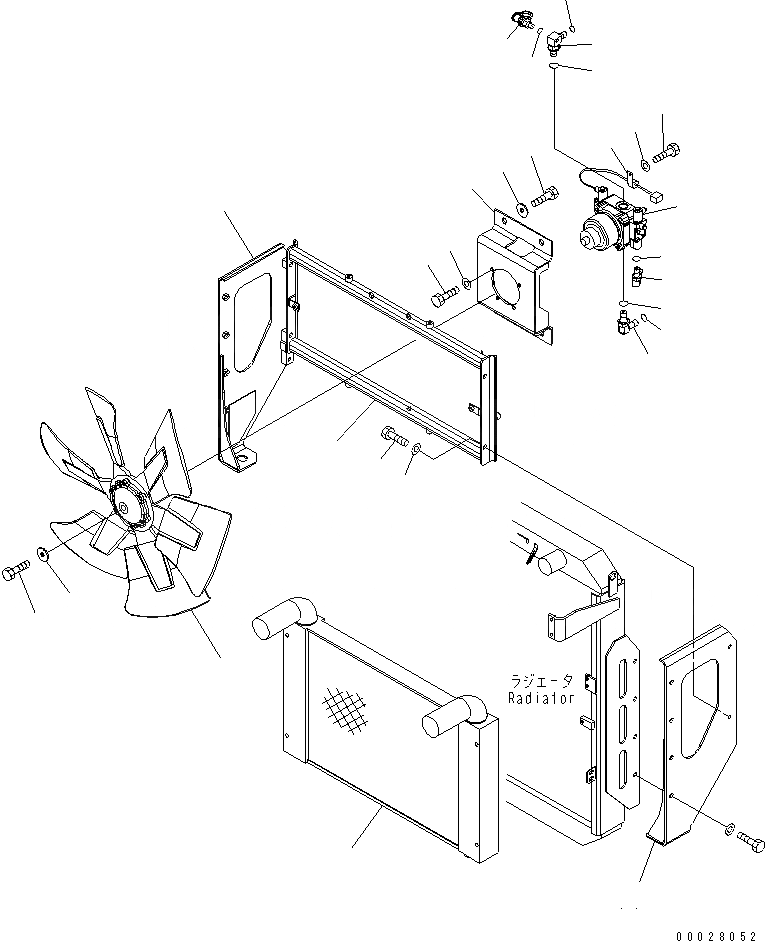 ラジエータ
Radiator

00028052