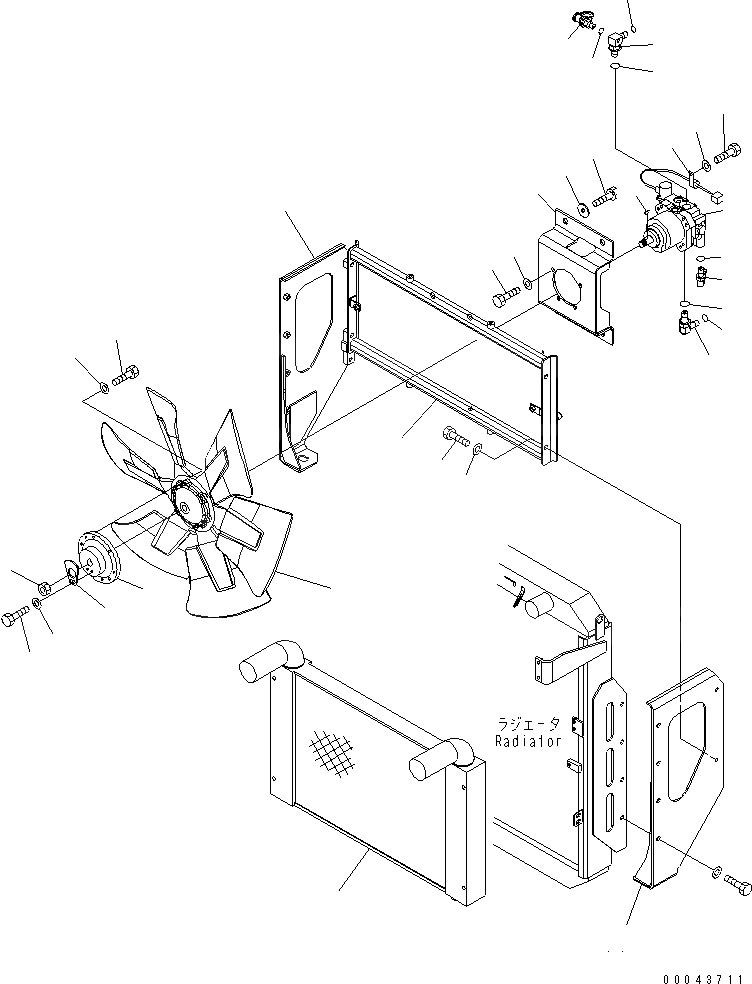 ラジエータ
Radiator

00043711