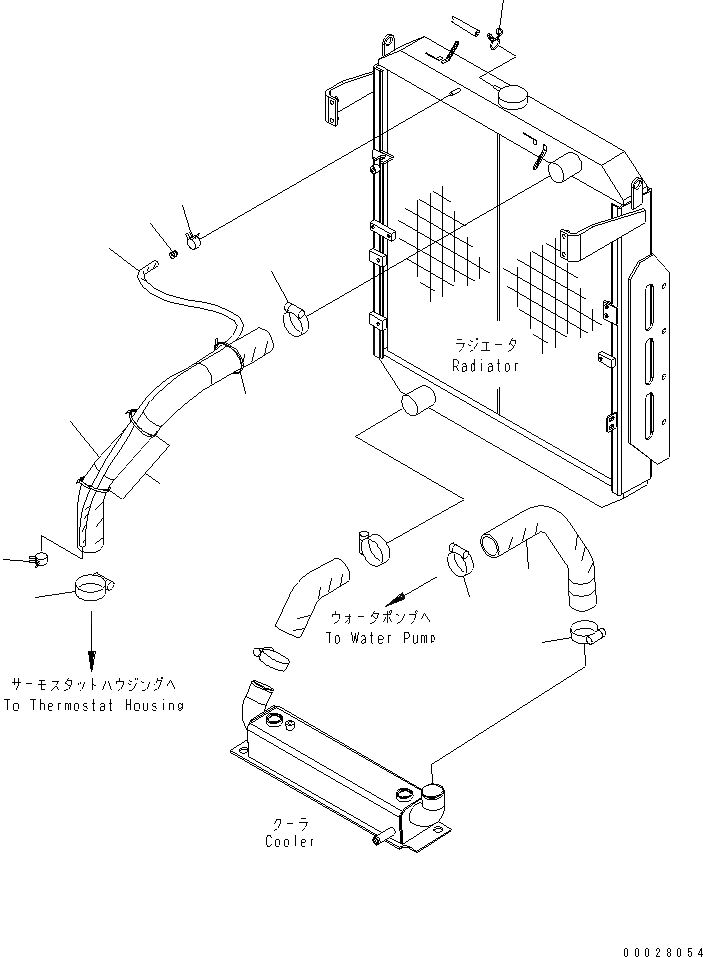 ラジエータ
Radiator

ウォータポンプへ
To Water Pump

サーモスタットハウジングへ
To Thermostat Housing

クーラ
Cooler

00028054