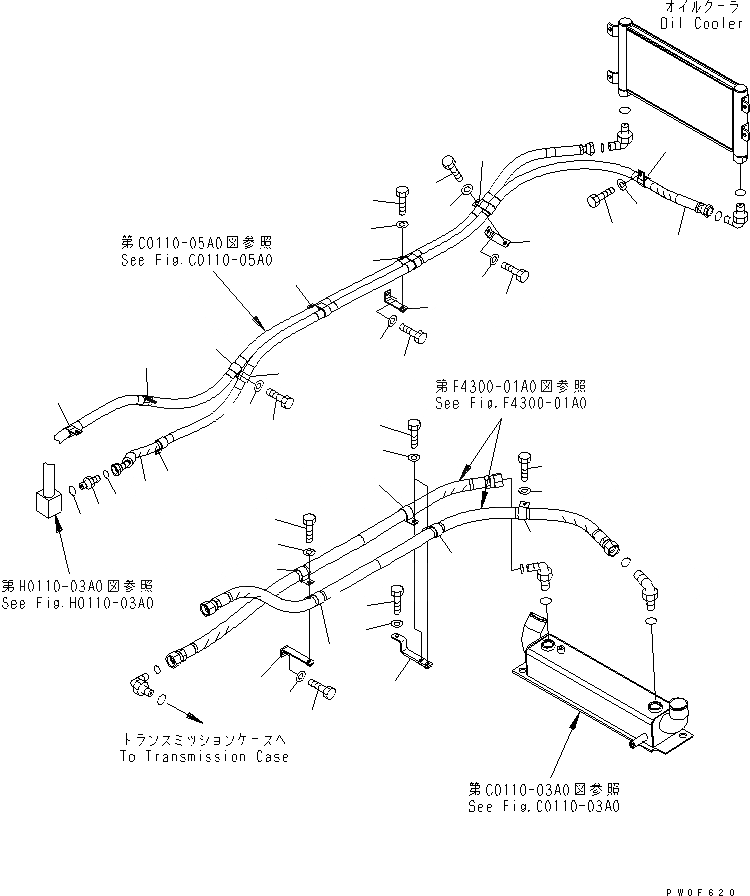 オイルクーラ
Oil Cooler

第C0110-05A0図参照
See Fig.C0110-05A0

第F4300-01A0図参照
See Fig.F4300-01A0

第H0110-03A0図参照
See Fig.H0110-03A0

トランスミッションケースへ
To Transmission Case

第C0110-03A0図参照
See Fig.C0110-03A0

PW0F620