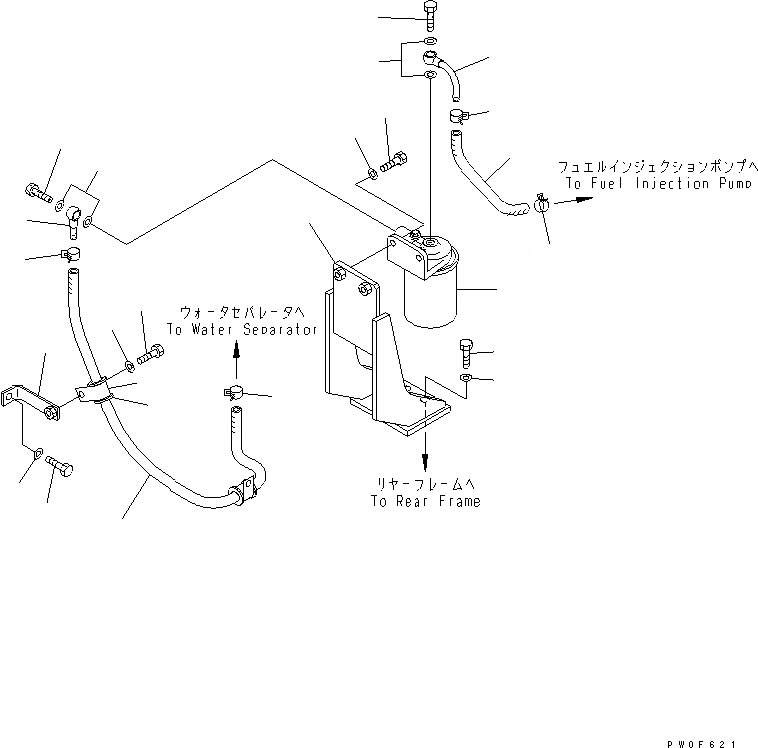 フュエルインジェクションポンプへ
To Fuel Injection Pump

ウォータセパレータへ
To Water Separator

リヤーフレームへ
To Rear Frame

PW0F621