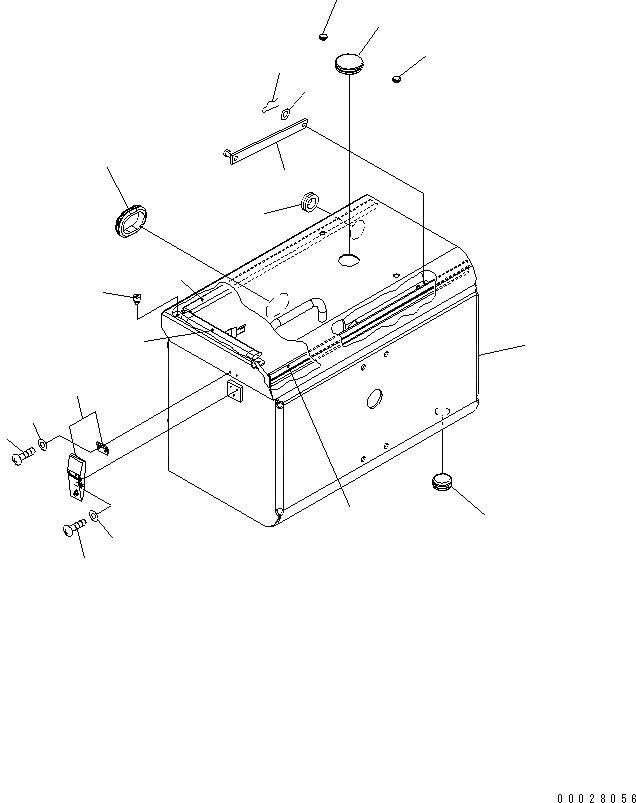 00028056