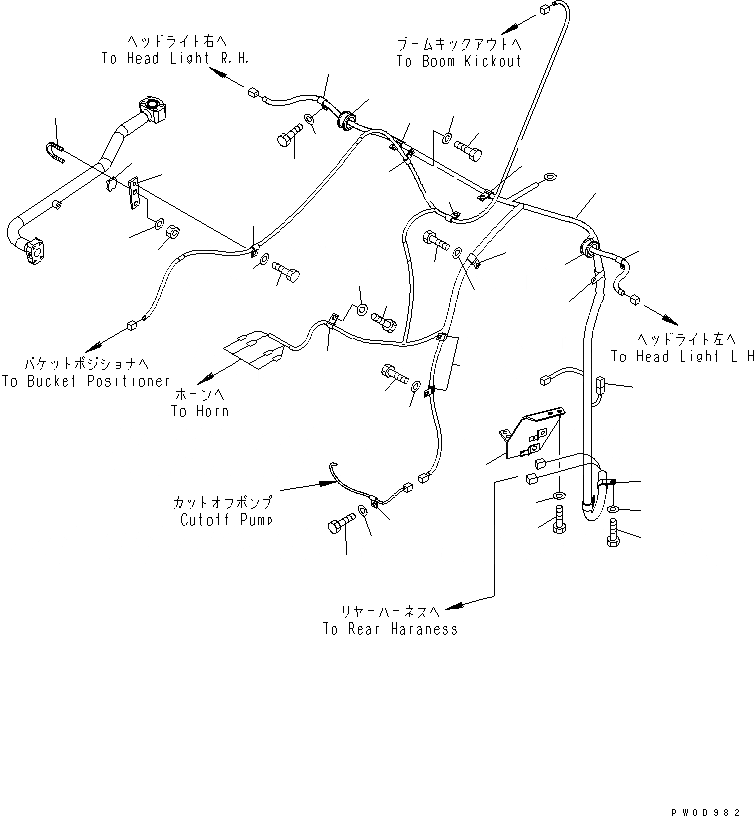 ヘッドライト右へ
To Head Light R.H.

ブームキックアウトへ
To Boom Kickout

ヘッドライト左へ
To Head Light L H

バケットポジショナへ
To Bucket Positioner

ホーンへ
To Horn

カットオフポンプ
Cutoff Pump

リヤーハーネスへ
To Rear Haraness

PW0D982