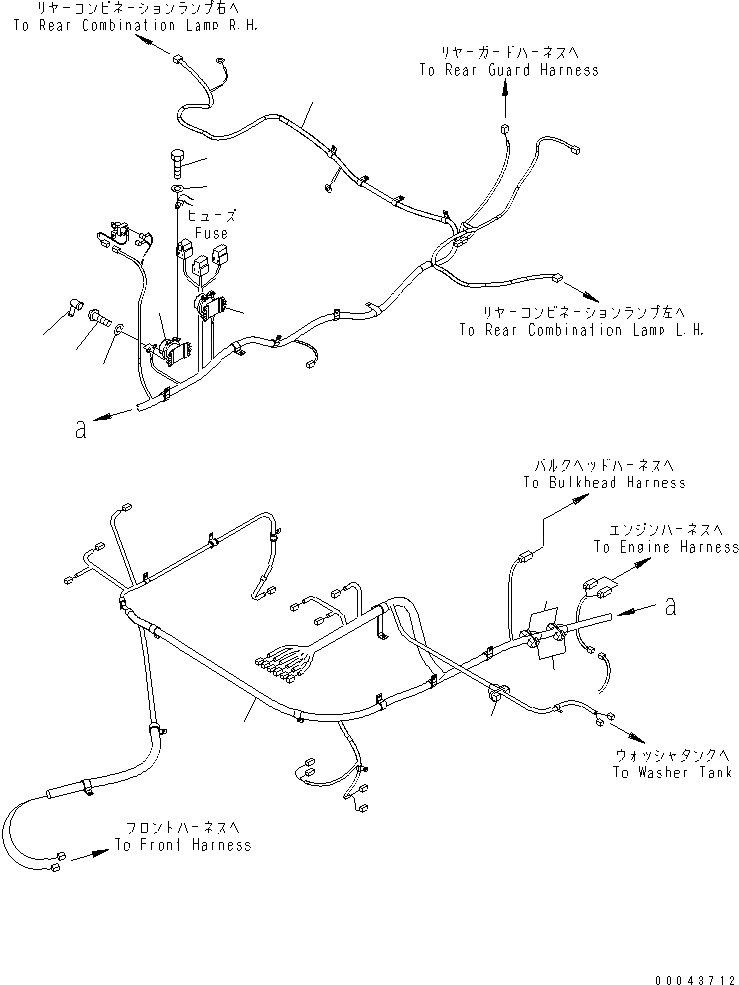 リヤーコンビネーションランプ右へ
To Rear Combination Lamp R.H.

リヤーガードハーネスへ
To Rear Guard Harness

ヒューズ
Fuse

リヤーコンビネーションランプ左へ
To Rear Combination Lamp L.H.

a

バルクヘッドハーネスへ
To Bulkhead Harness

エンジンハーネスへ
To Engine Harness

a

ウォッシャタンクへ
To Washer Tank

フロントハーネスへ
To Front Harness

00043712