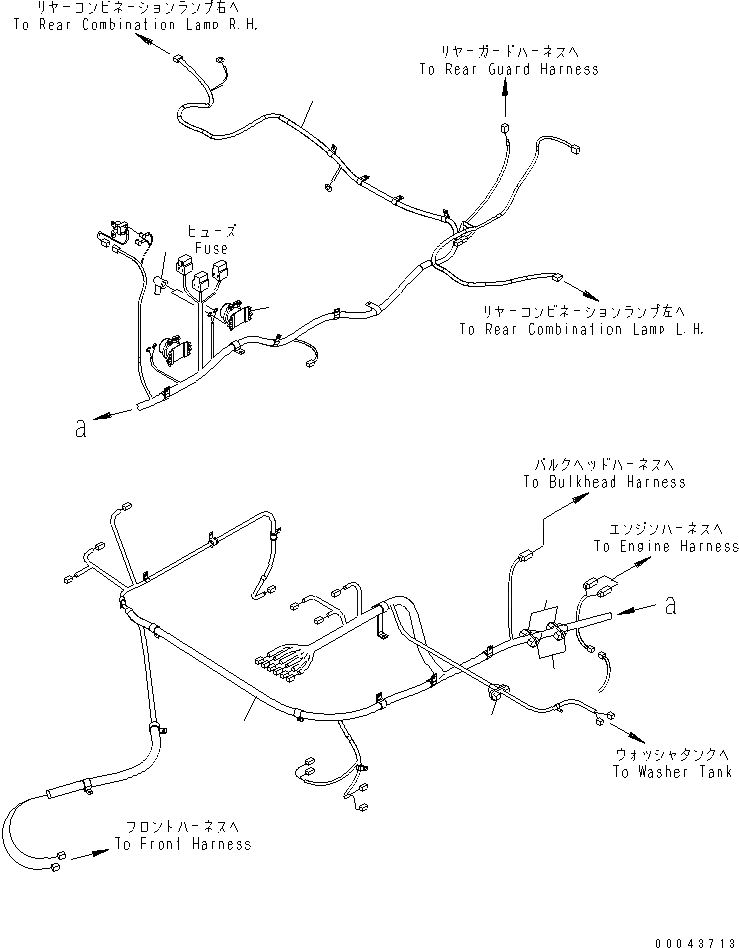 リヤーコンビネーションランプ右へ
To Rear Combination Lamp R.H.

リヤーガードハーネスへ
To Rear Guard Harness

ヒューズ
Fuse

リヤーコンビネーションランプ左へ
To Rear Combination Lamp L.H.

a

バルクヘッドハーネスへ
To Bulkhead Harness

エンジンハーネスへ
To Engine Harness

a

ウォッシャタンクへ
To Washer Tank

フロントハーネスへ
To Front Harness

00043713