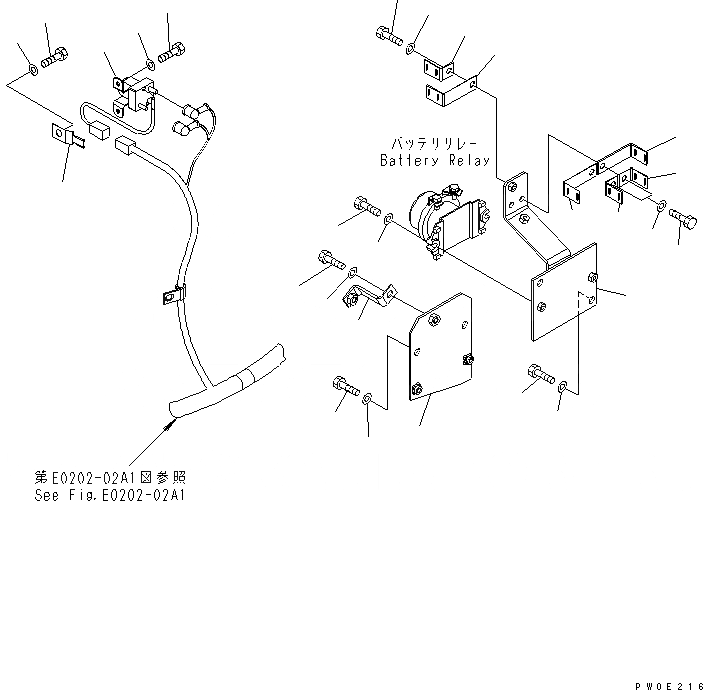 バッテリリレー
Battery Relay

第E0202-02A1図参照
See Fig.E0202-02A1

PW0E216