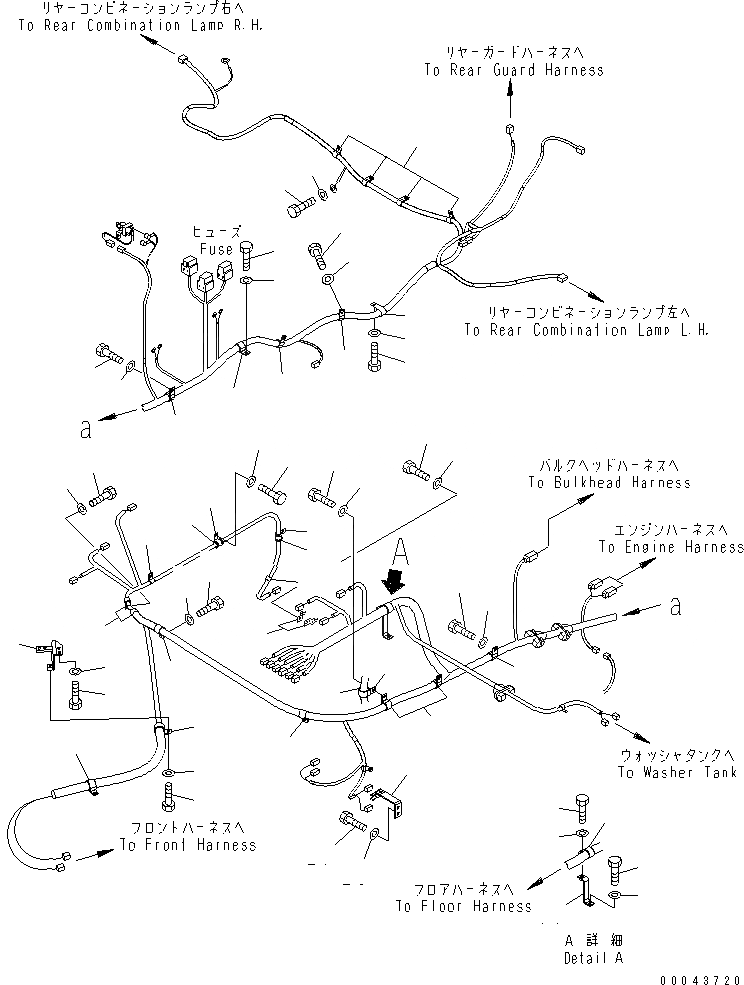 リヤーコンビネーションランプ右へ
To Rear Combination Lamp R.H.

リヤーガードハーネスへ
To Rear Guard Harness

ヒューズ
Fuse

リヤーコンビネーションランプ左へ
To Rear Combination Lamp L.H.

a

バルクヘッドハーネスへ
To Bulkhead Harness

エンジンハーネスへ
To Engine Harness

A

a

ウォッシャタンクへ
To Washer Tank

フロントハーネスへ
To Front Harness

フロアハーネスへ
To Floor Harness

A 詳細
Detail A

00043720