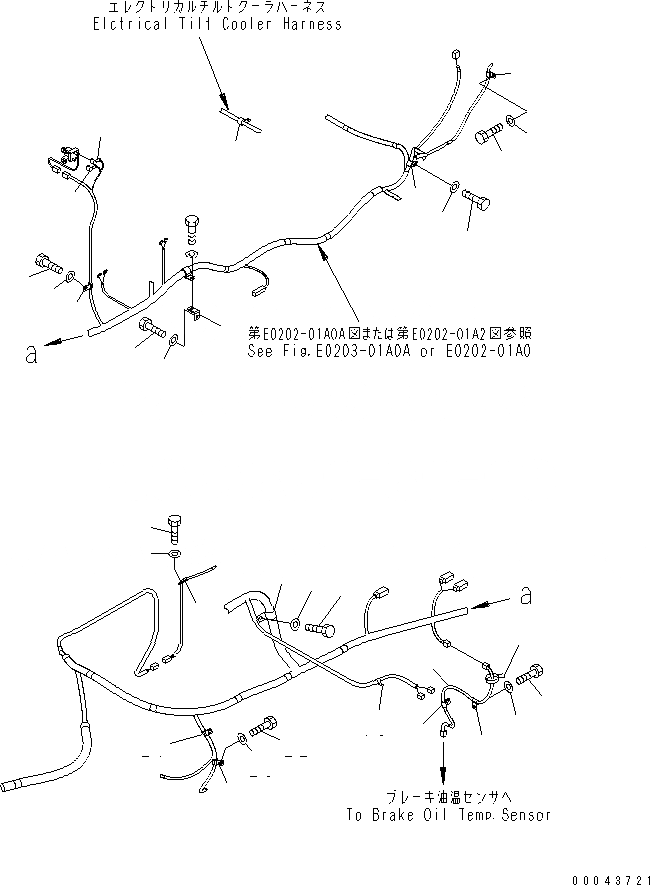 エレクトリカルチルトクーラハーネス
Elctrical Tilt Cooler Harness

第E0202-01A0A図または第E0202-01A2図参照
See Fig.E0203-01A0A or E0202-01A0

a

a

ブレーキ油温センサへ
To Brake Oil Temp.Sensor

00043721