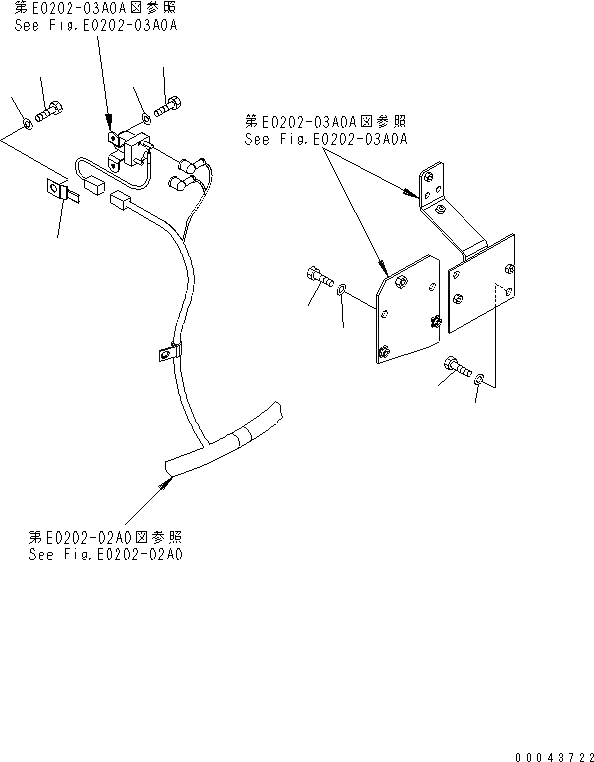 第E0202-03A0A図参照
See Fig.E0202-03A0A

第E0202-03A0A図参照
See Fig.E0202-03A0A

第E0202-02A0図参照
See Fig.E0202-02A0

00043722