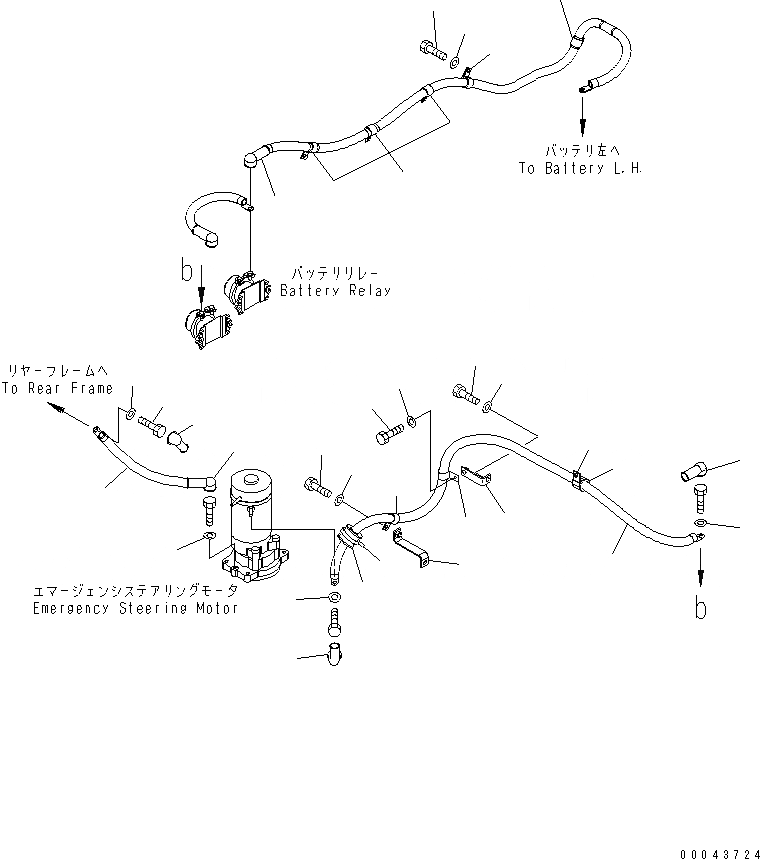 バッテリ左へ
To Battery L.H.

b

バッテリリレー
Battery Relay

リヤーフレームへ
To Rear Frame

エマージェンシステアリングモータ
Emergency Steering Motor

b

00043724