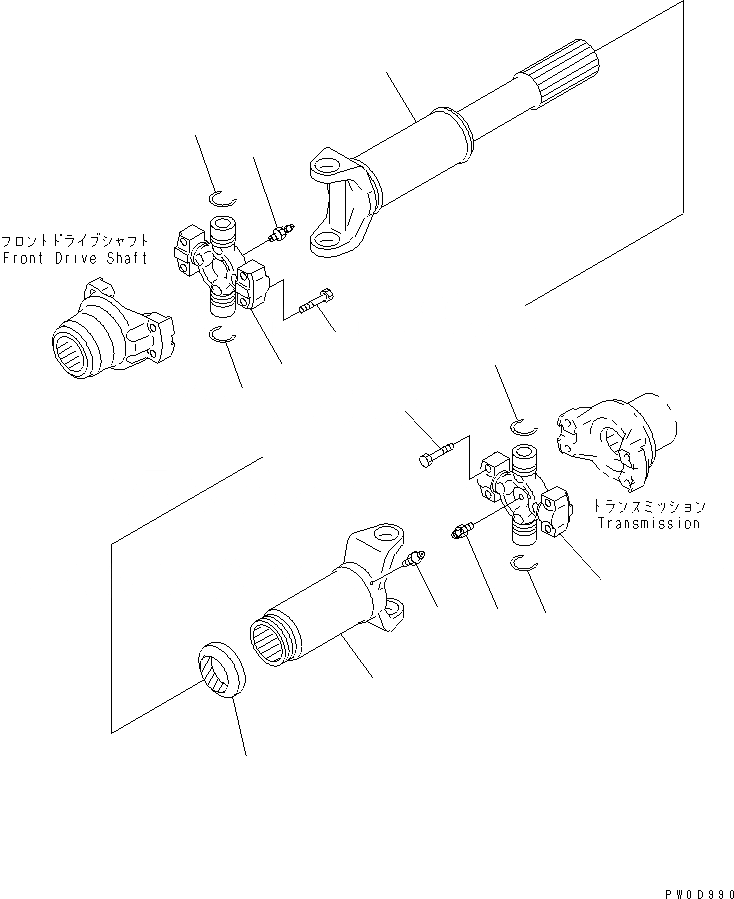 フロントドライブシャフト
Front Drive Shaft

トランスミッション
Transmission

PW0D990