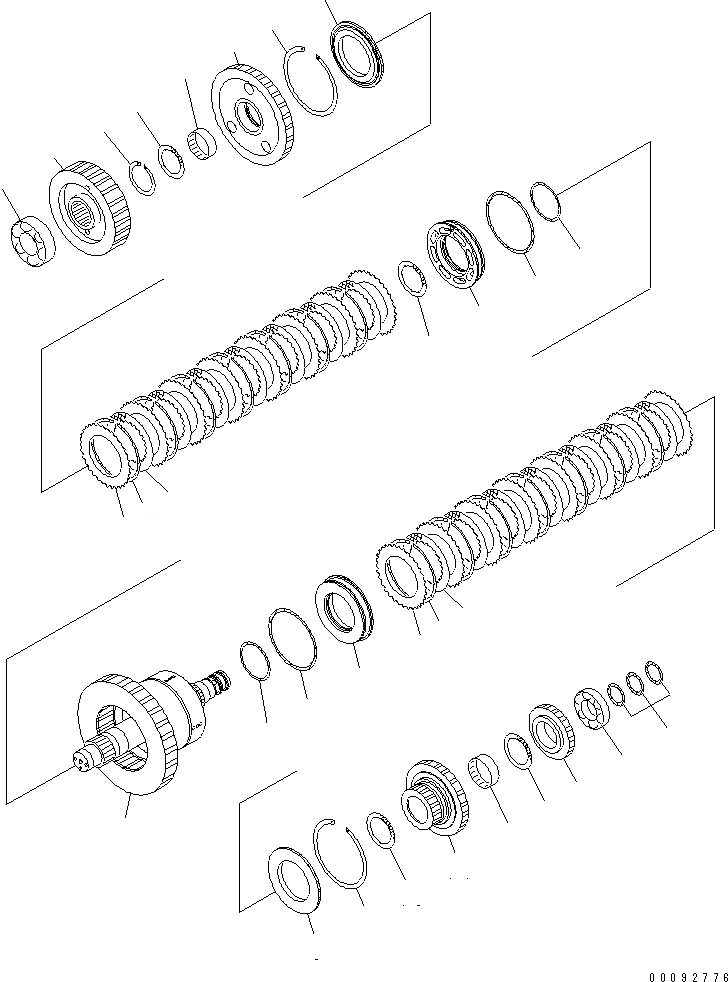 00092776