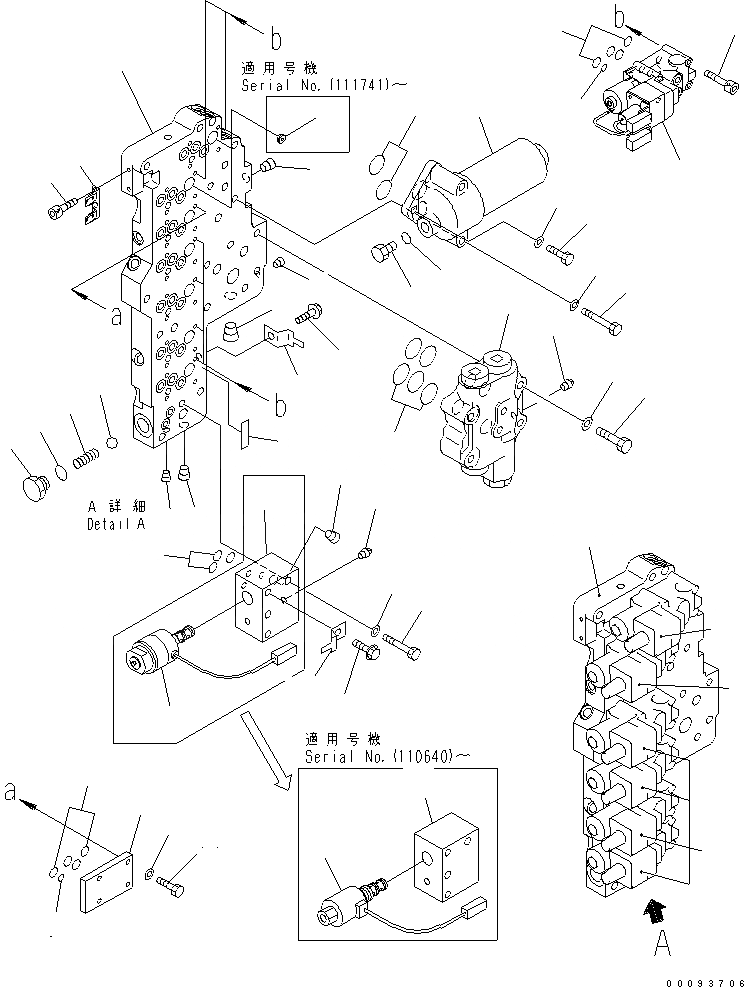 b

適用号機
Serial No. (111741)~

b

a

b

A 詳細
Detail A

適用号機
Serial No. (110640)~

a

A

00093706