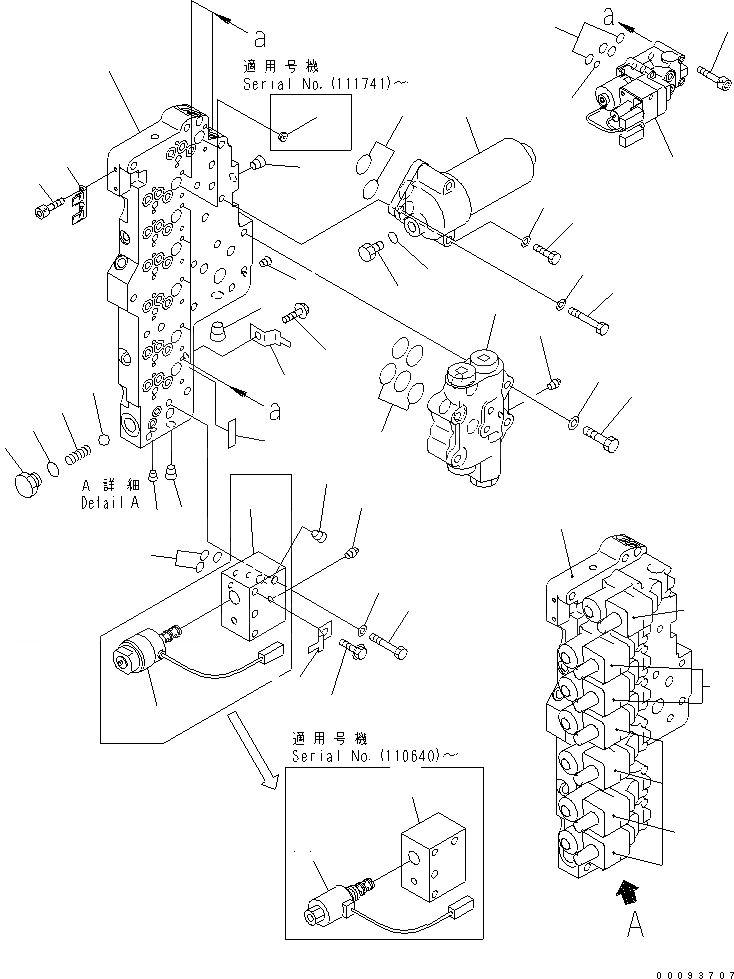 a

適用号機
Serial No.(111741)~

a

a

A 詳細
Detail A

適用号機
Serial No.(110640)~

A

00093707