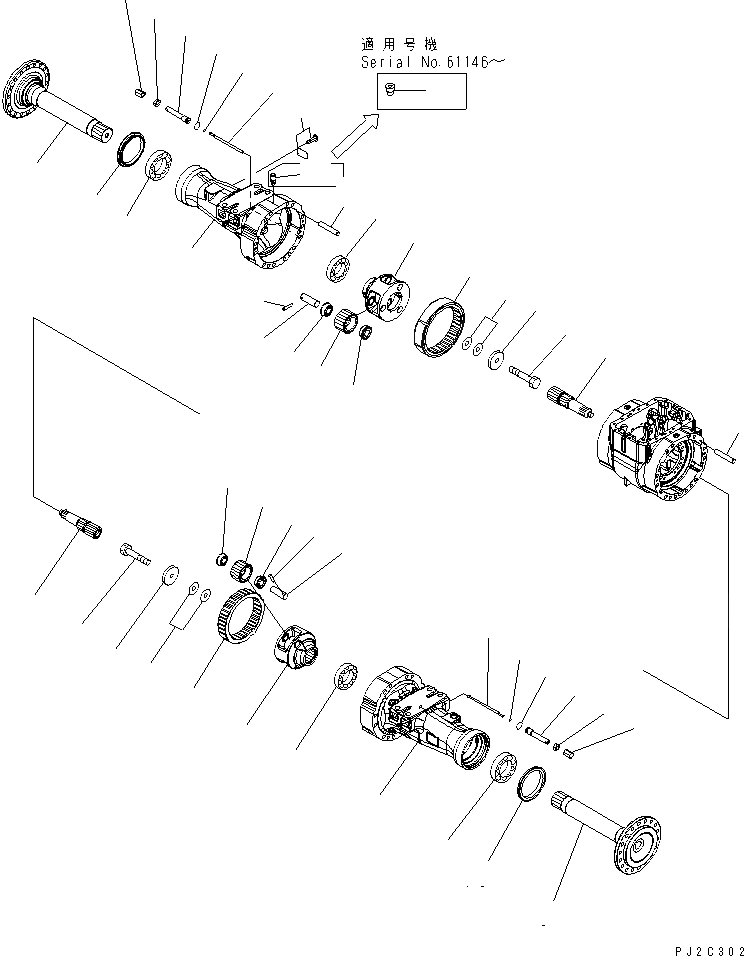 適用号機
Serial No.61146～

PJ2C302