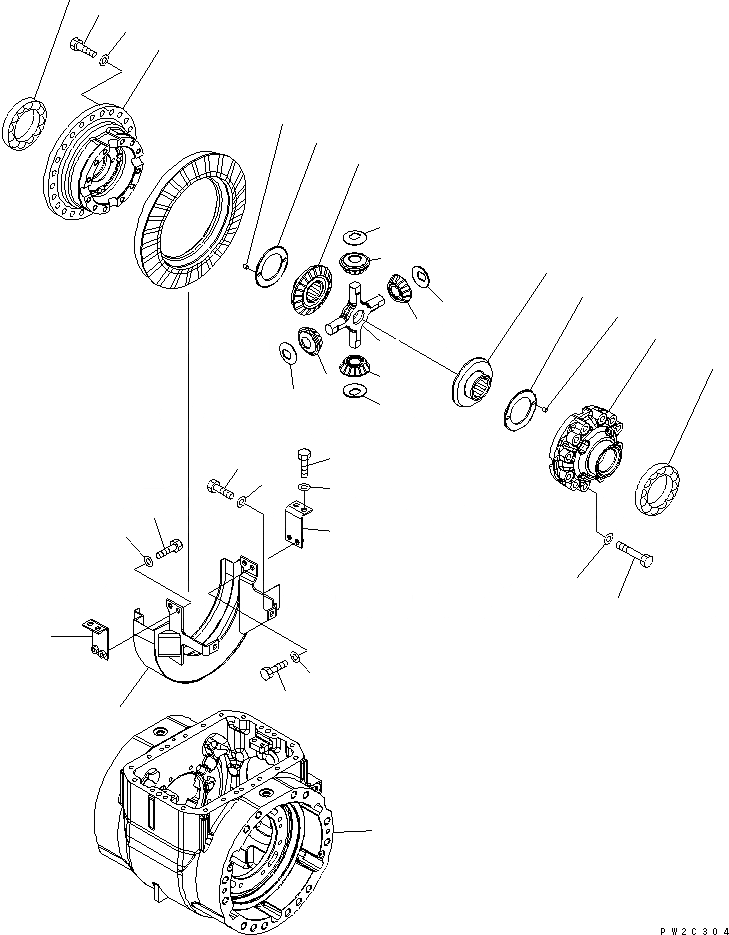 PW2C304