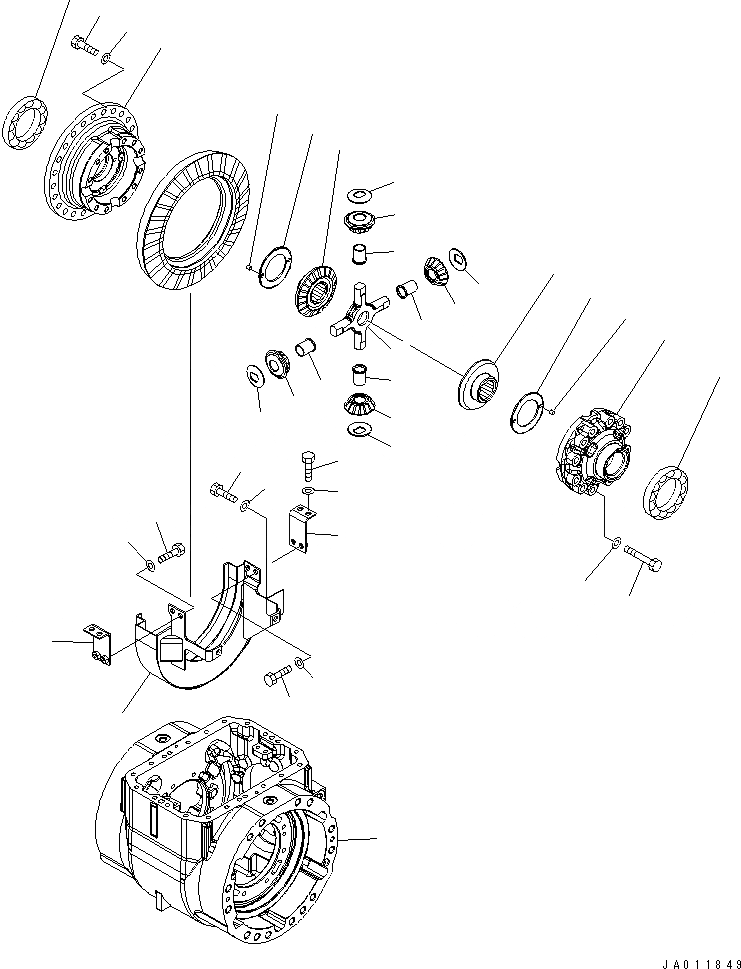 JA011849