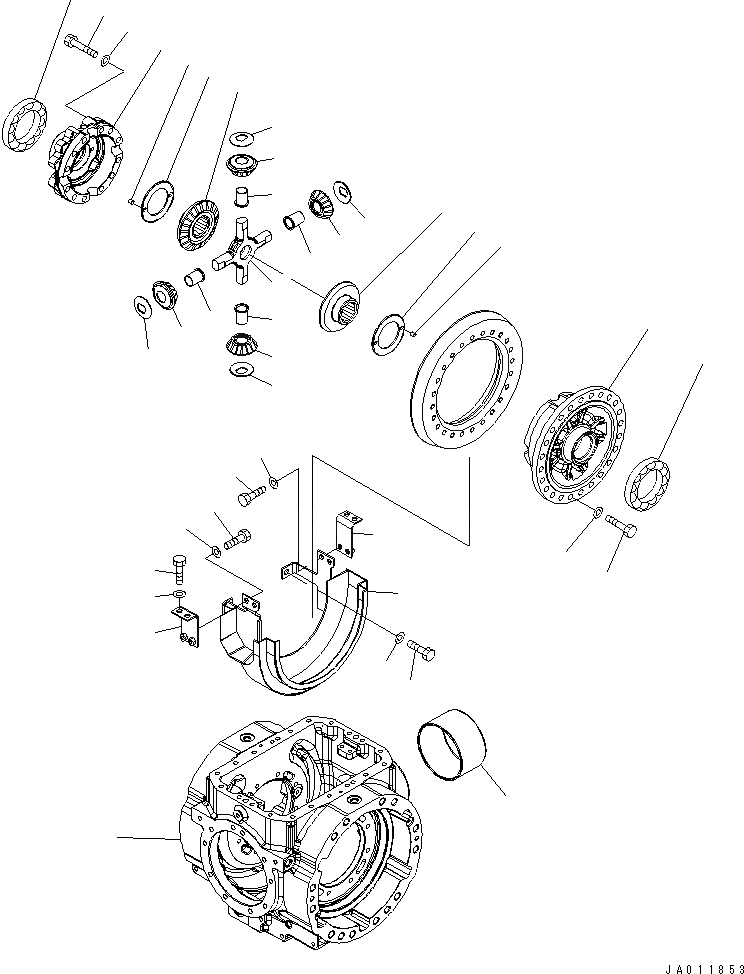 JA011853