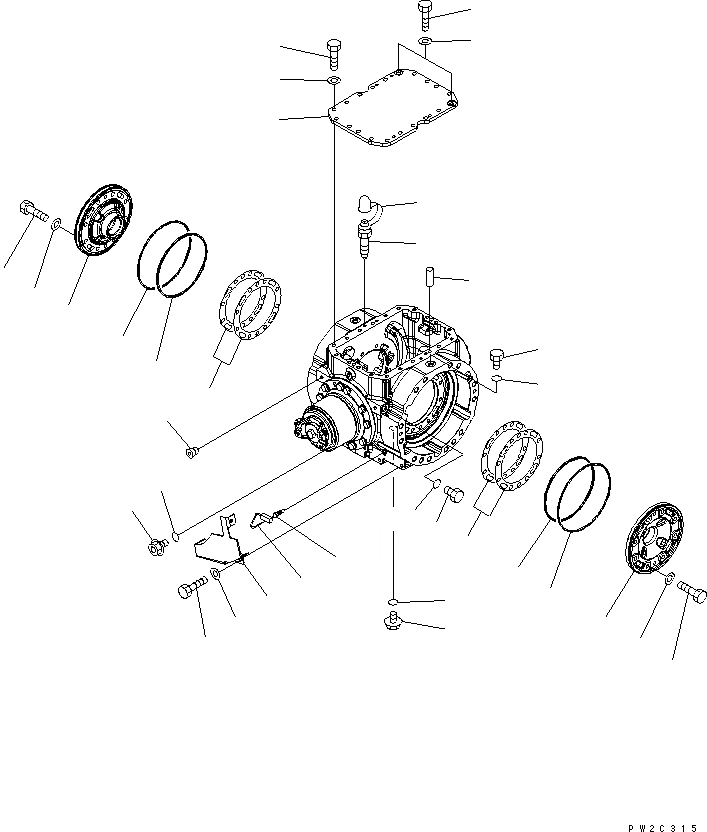 PW2C315