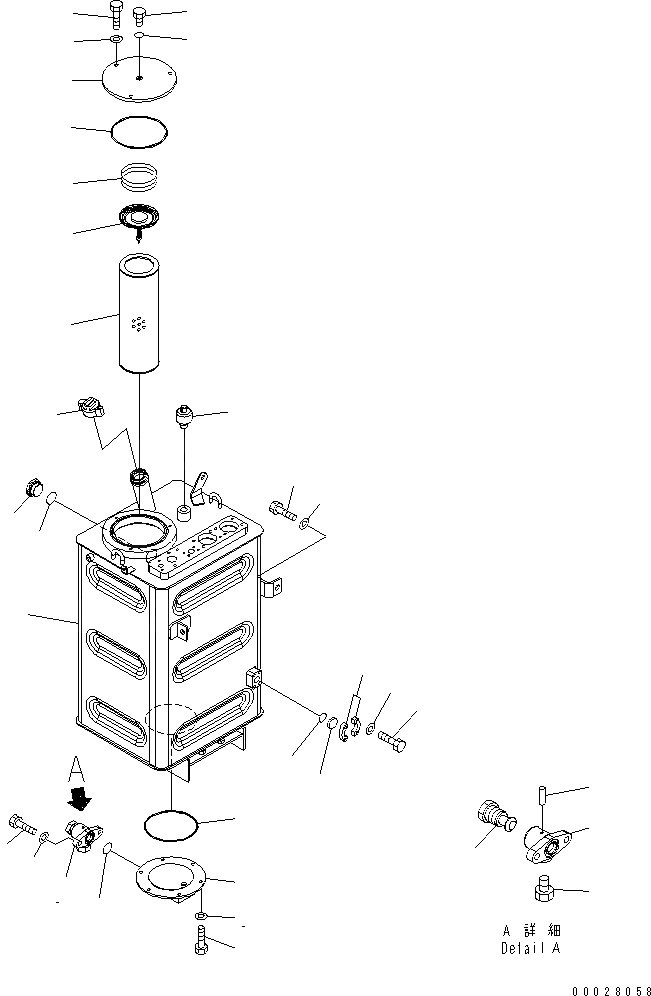 A

A 詳細
Detail A

00028058