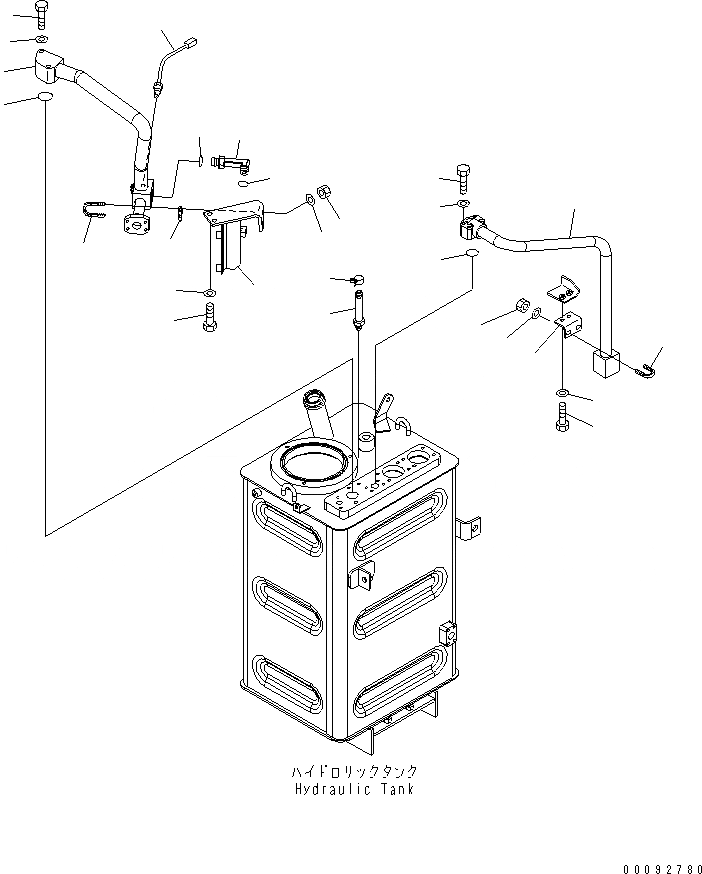 ハイドロリックタンク
Hydraulic Tank

00092780