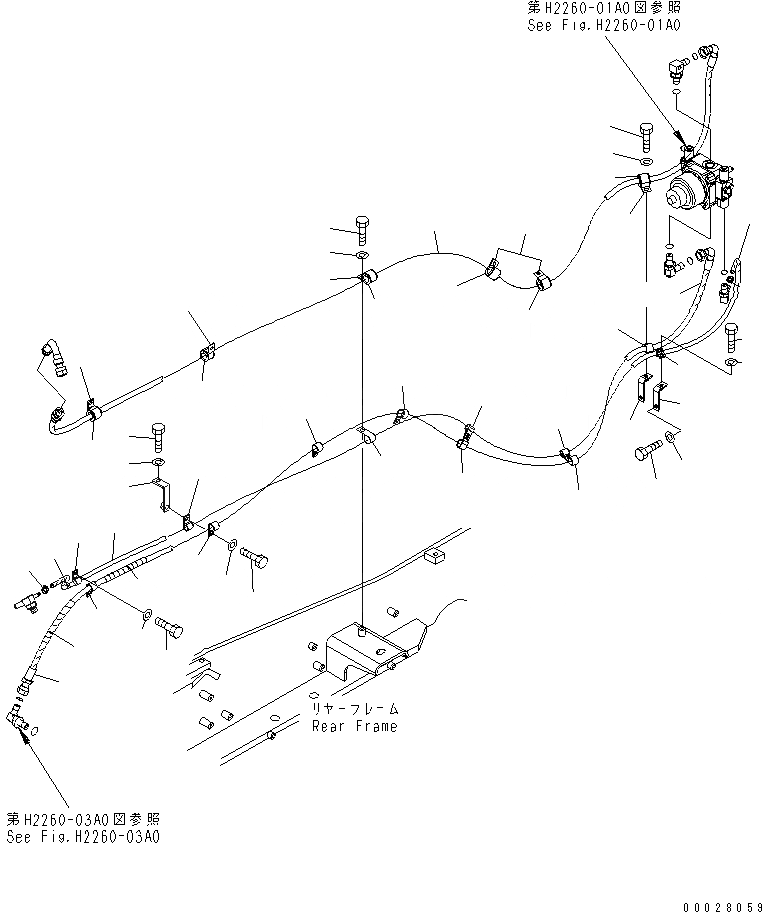 第H2260-01A0図参照
See Fig.H2260-01A0

リヤーフレーム
Rear Frame

第H2260-03A0図参照
See Fig.H2260-03A0

00028059