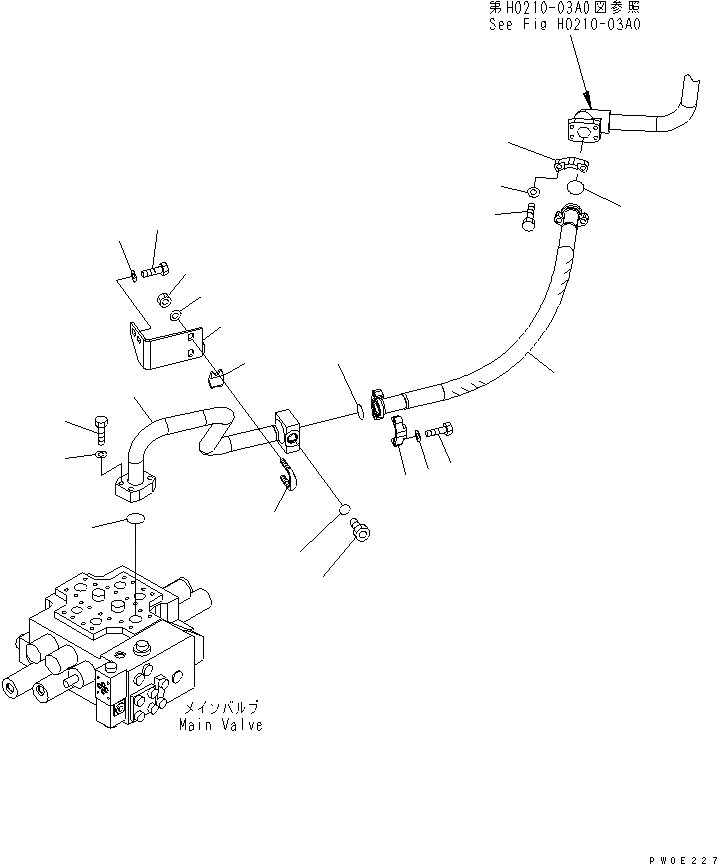 第H0210-03A0図参照
See Fig H0210-03A0

メインバルブ
Main Valve

PW0E227